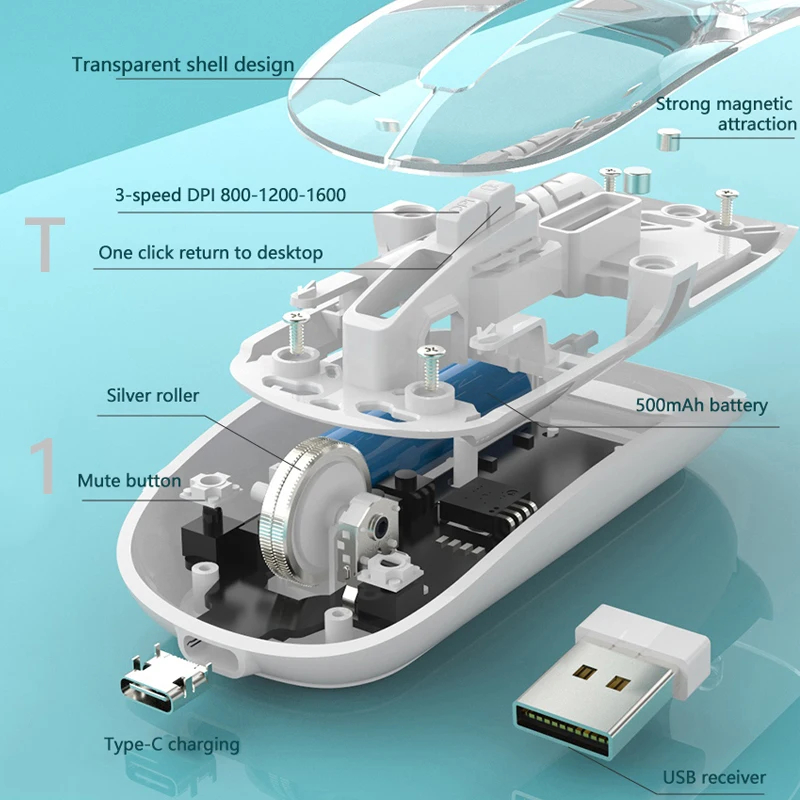 Transparent shell design

Strong magnetic attraction

3-speed DPI 800-1200-1600

T

One click return to desktop

Silver roller

500mAh battery

1

Mute button

Type-C charging

USB receiver